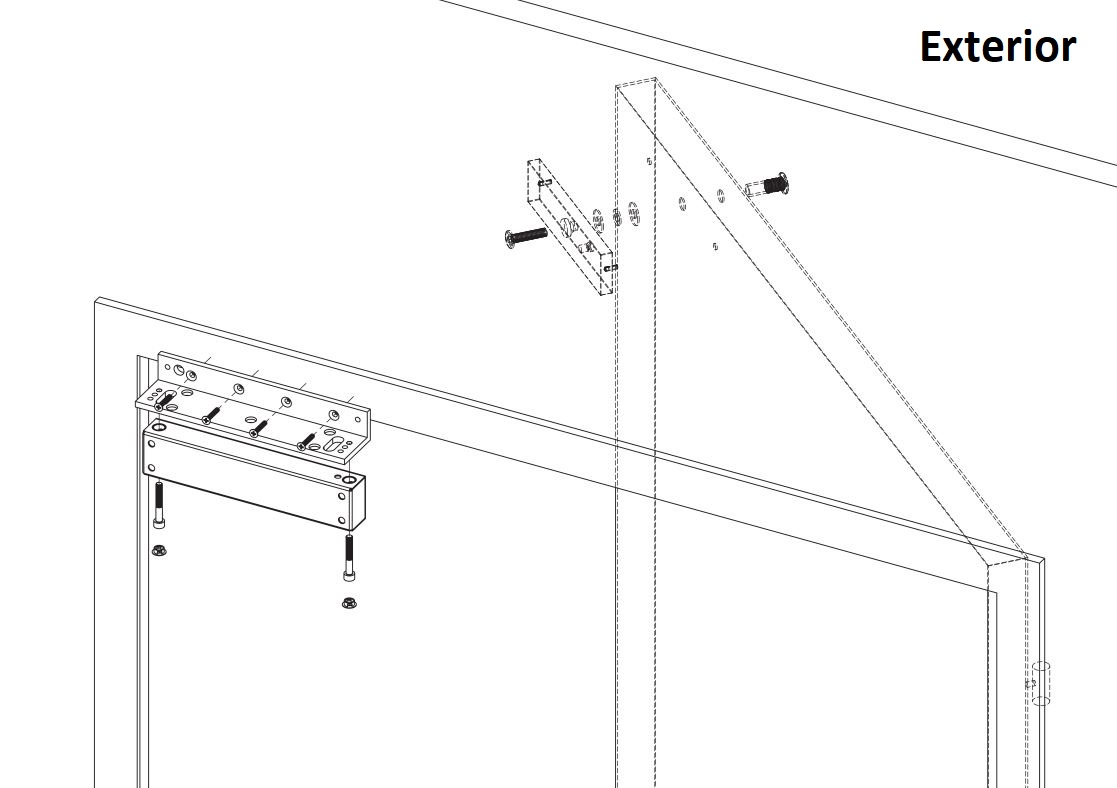 Exterior